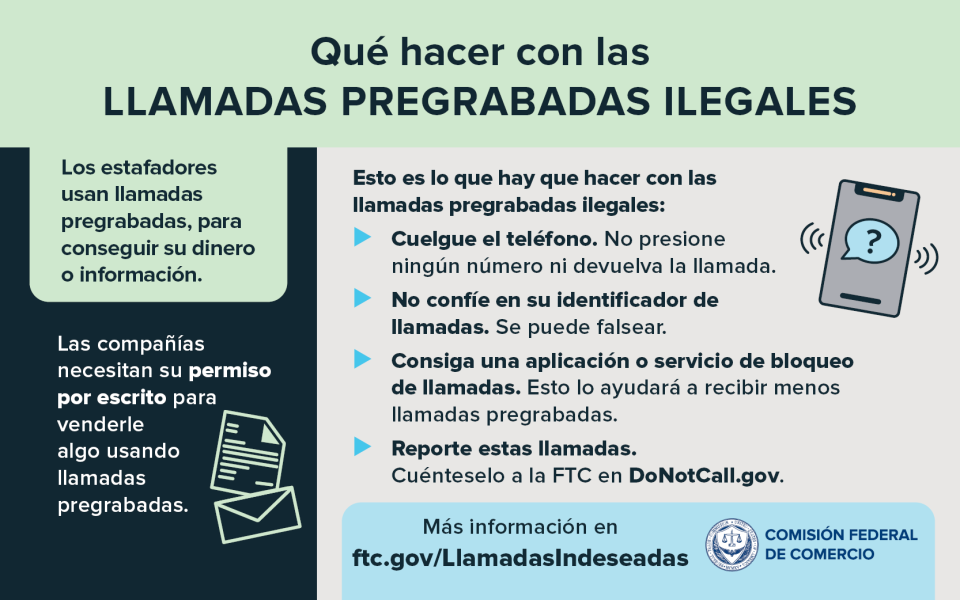 Qué hacer con las
LLAMADAS PREGRABADAS ILEGALES

Los estafadores usan llamadas pregrabadas, para conseguir su dinero o información.

Las compañías necesitan su permiso por escrito para venderle algo usando llamadas pregrabadas.

Esto es lo que hay que hacer con las llamadas pregrabadas ilegales:

Cuelgue el teléfono. No presione ningún número ni devuelva la llamada.

No confíe en su identificador de llamadas. Se puede falsear.

Consiga una aplicación o servicio de bloqueo de llamadas. Esto lo ayudará a recibir menos llamadas pregrabadas.

Reporte estas llamadas. Cuénteselo a la FTC en DoNotCall.gov.

?

Más información en
ftc.gov/LlamadasIndeseadas

COMISIÓN FEDERAL DE COMERCIO