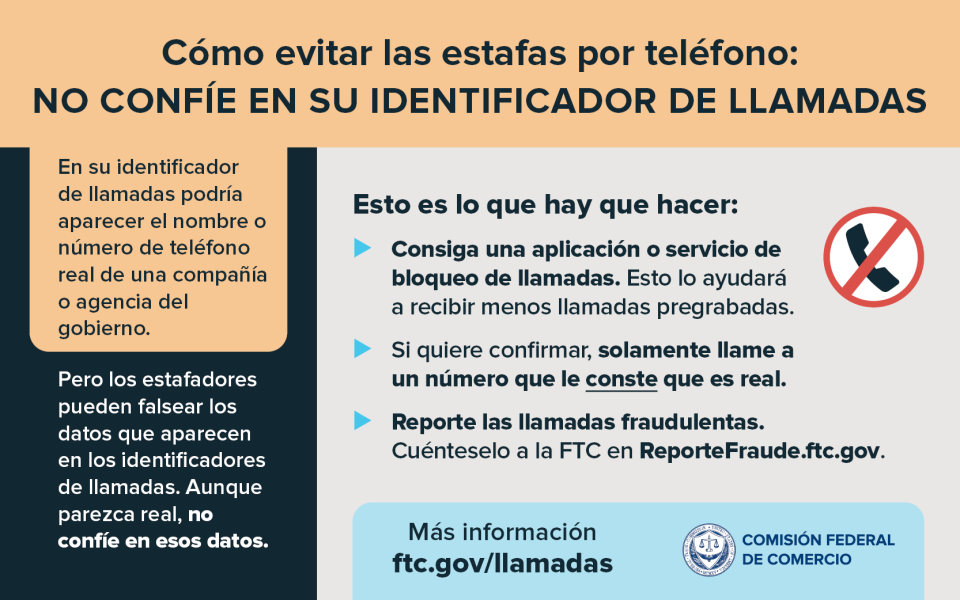 Cómo evitar las estafas por teléfono:
NO CONFÍE EN SU IDENTIFICADOR DE LLAMADAS

En su identificador de llamadas podría aparecer el nombre o número de teléfono real de una compañía o agencia del gobierno.

Pero los estafadores pueden falsear los datos que aparecen en los identificadores de llamadas. Aunque parezca real, no confíe en esos datos.

Esto es lo que hay que hacer:

Consiga una aplicación o servicio de bloqueo de llamadas. Esto lo ayudará a recibir menos llamadas pregrabadas.

Si quiere confirmar, solamente llame a un número que le conste que es real.

Reporte las llamadas fraudulentas. Cuénteselo a la FTC en ReporteFraude.ftc.gov.

Más información
ftc.gov/llamadas

COMISIÓN FEDERAL DE COMERCIO